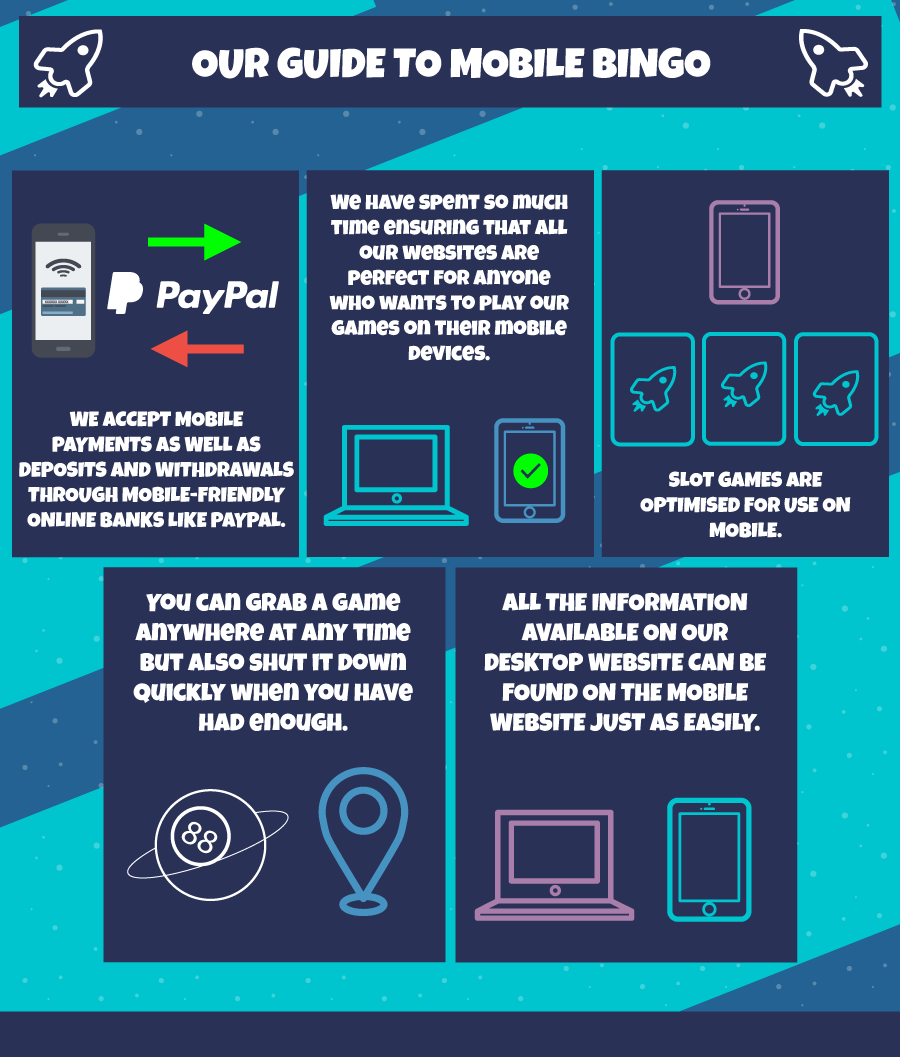 OUR GUIDE TO MOBILE BINGO

PayPal

WE ACCEPT MOBILE PAYMENTS AS WELL AS DEPOSITS AND WITHDRAWALS THROUGH MOBILE-FRIENDLY ONLINE BANKS LIKE PAYPAL.

WE HAVE SPENT SO MUCH TIME ENSURING THAT ALL OUR WEBSITES ARE PERFECT FOR ANYONE WHO WANTS TO PLAY OUR GAMES ON THEIR MOBILE DEVICES.

SLOT GAMES ARE OPTIMISED FOR USE ON MOBILE.

YOU CAN GRAB A GAME ANYWHERE AT ANY TIME BUT ALSO SHUT IT DOWN QUICKLY WHEN YOU HAVE HAD ENOUGH.

88

ALL THE INFORMATION AVAILABLE ON OUR DESKTOP WEBSITE CAN BE FOUND ON THE MOBILE WEBSITE JUST AS EASILY.